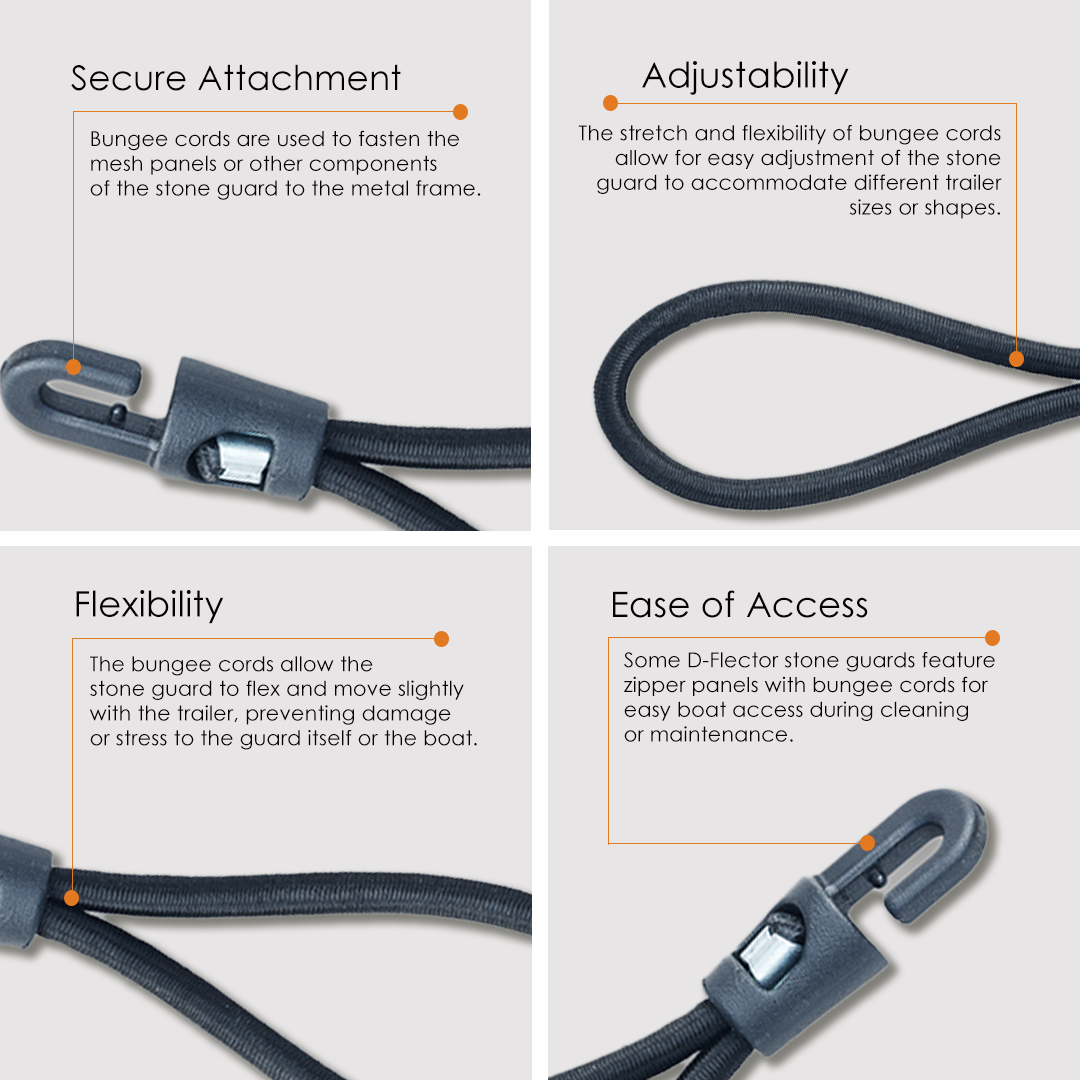 Secure Attachment

Bungee cords are used to fasten the mesh panels or other components of the stone guard to the metal frame.

Adjustability

The stretch and flexibility of bungee cords allow for easy adjustment of the stone guard to accommodate different trailer sizes or shapes.

Flexibility

The bungee cords allow the stone guard to flex and move slightly with the trailer, preventing damage or stress to the guard itself or the boat.

Ease of Access

Some D-Flector stone guards feature zipper panels with bungee cords for easy boat access during cleaning or maintenance.